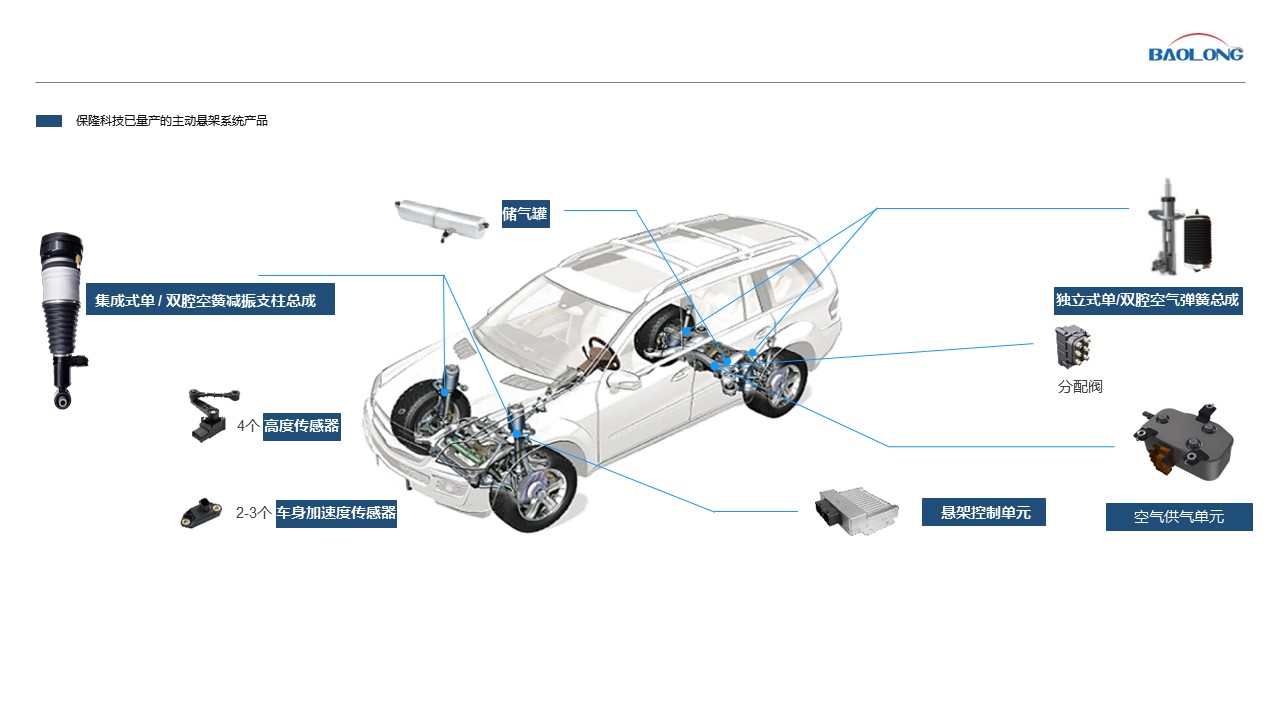 BAOLONG

保隆科技已量产的主动悬架系统产品

储气罐

集成式单 / 双腔空簧减振支柱总成

独立式单/双腔空气弹簧总成

分配阀

4个 高度传感器

2-3个 车身加速度传感器

悬架控制单元

空气供气单元